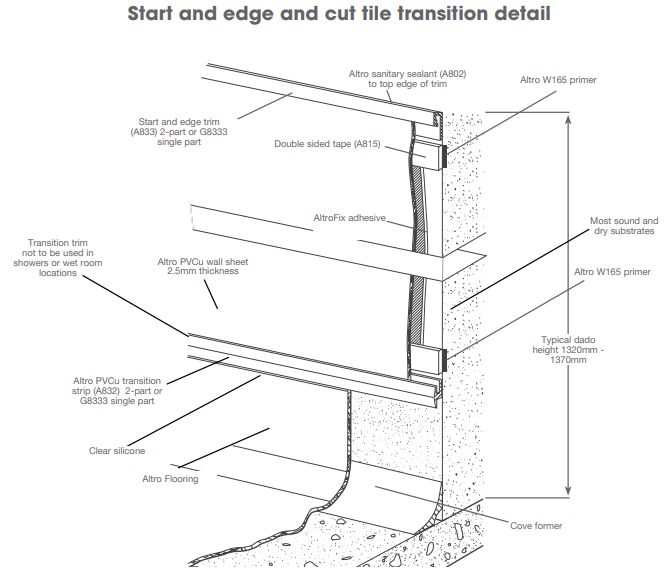 Start and edge and cut tile transition detail

Altro sanitary sealant (A802) to top edge of trim

Altro W165 primer

Start and edge trim (A833) 2-part or G8333 single part

Double sided tape (A815)

AltroFix adhesive

Most sound and dry substrates

Transition trim not to be used in showers or wet room locations

Altro PVCu wall sheet 2.5mm thickness

Altro W165 primer

Typical dado height 1320mm - 1370mm

Altro PVCu transition strip (A832) 2-part or G8333 single part

Clear silicone

Altro Flooring

Cove former