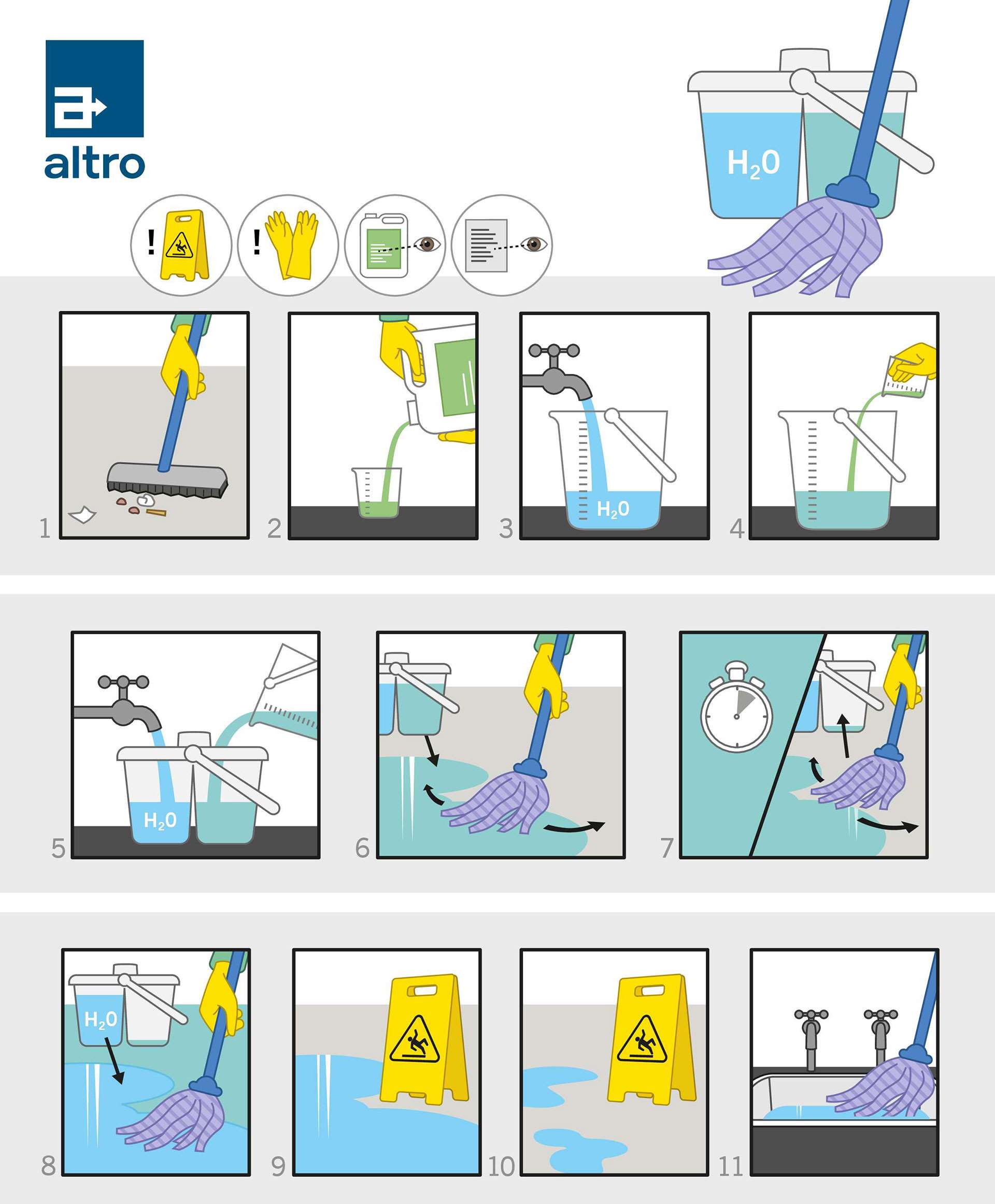 altro

$H_2O$

!

!

1

2

3

$H_2O$

4

5

$H_2O$

6

7

8

$H_2O$

9

10

11