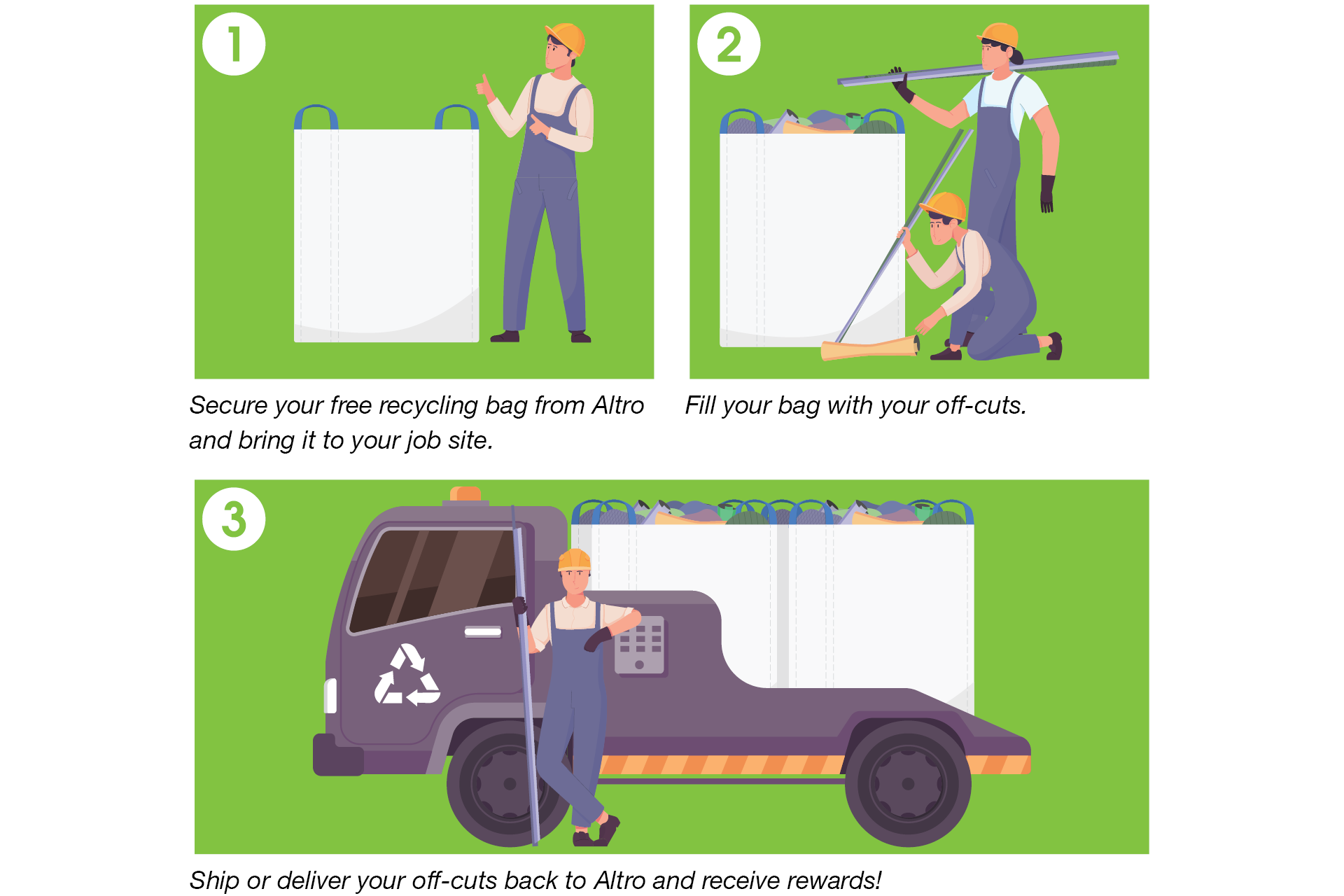 1

Secure your free recycling bag from Altro and bring it to your job site.

2

Fill your bag with your off-cuts.

3

Ship or deliver your off-cuts back to Altro and receive rewards!